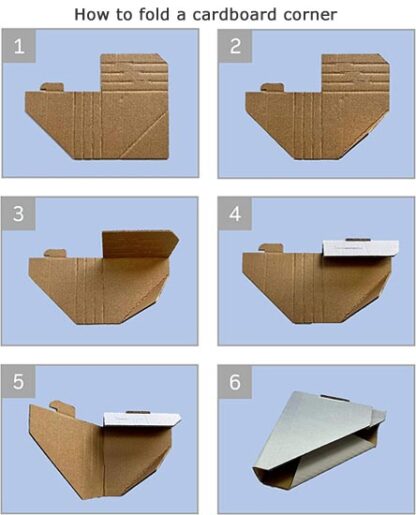 How to fold a cardboard corner

1

2

3

4

5

6