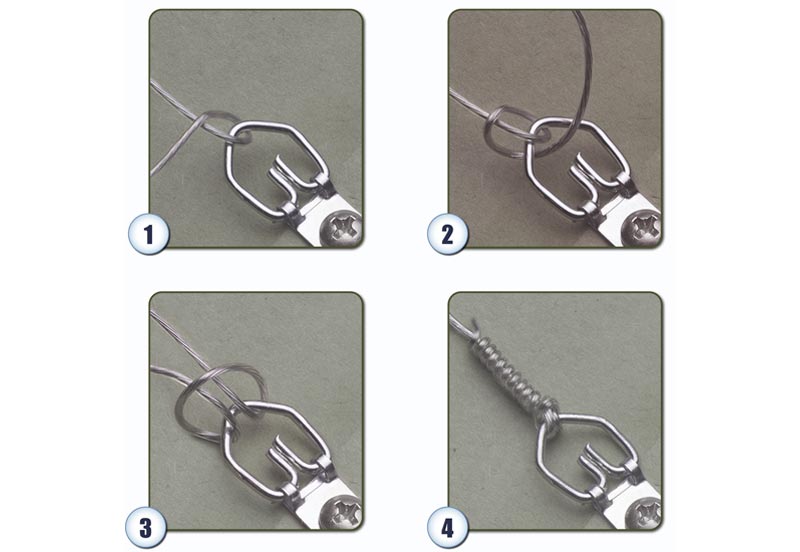 1

2

3

4